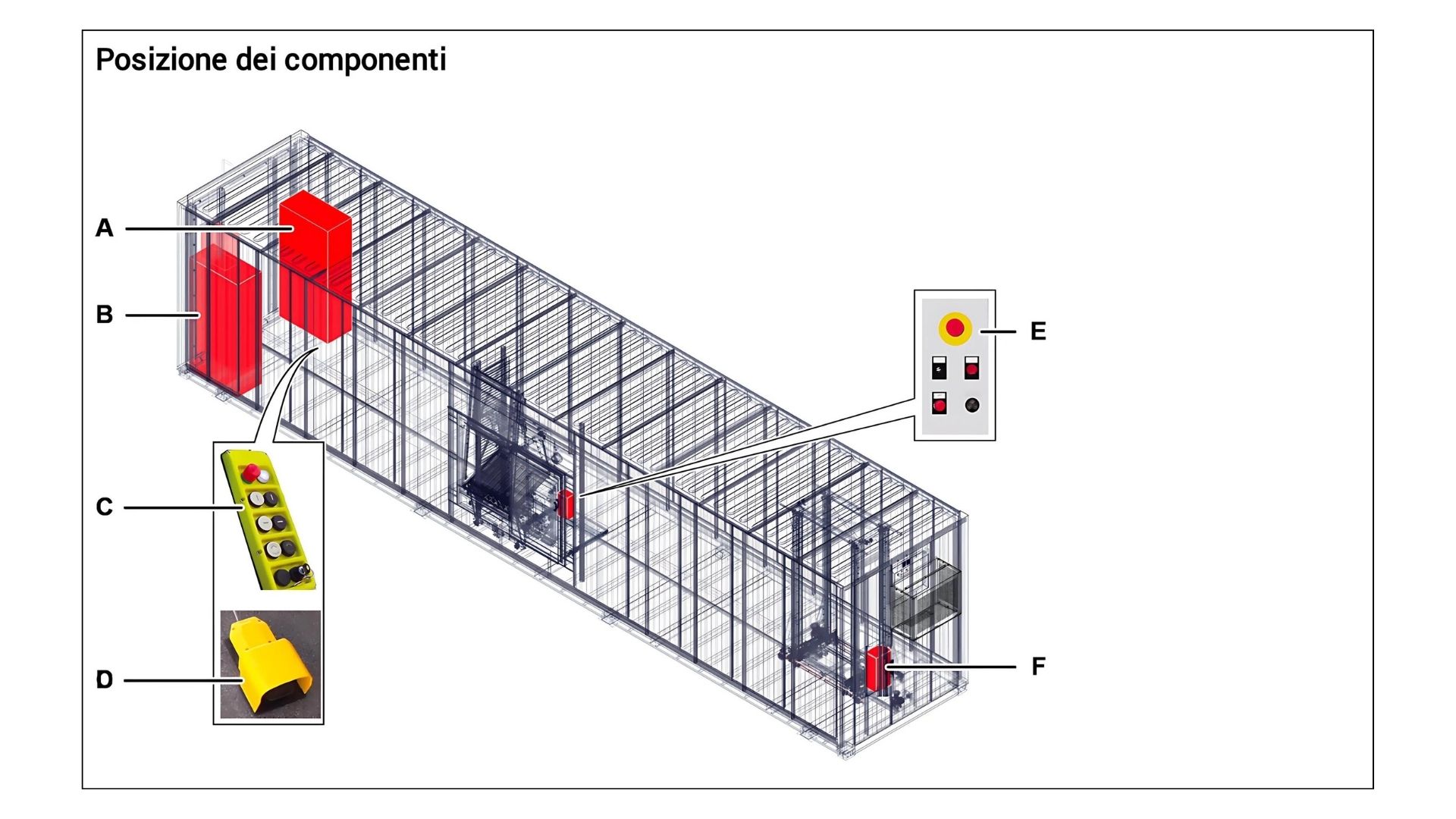 Posizione dei componenti

A

B

C

D

E

F