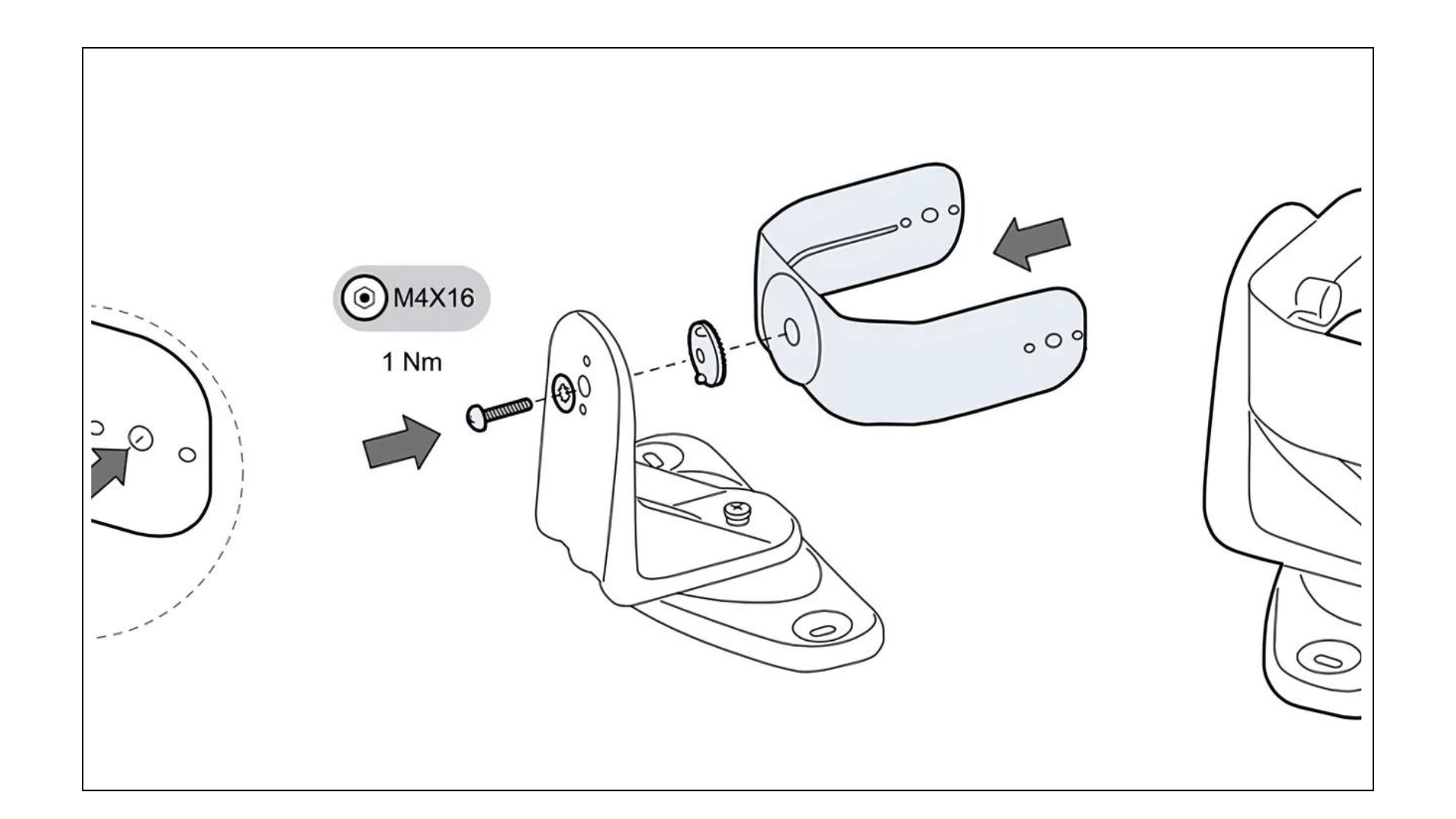 M4X16

1 Nm