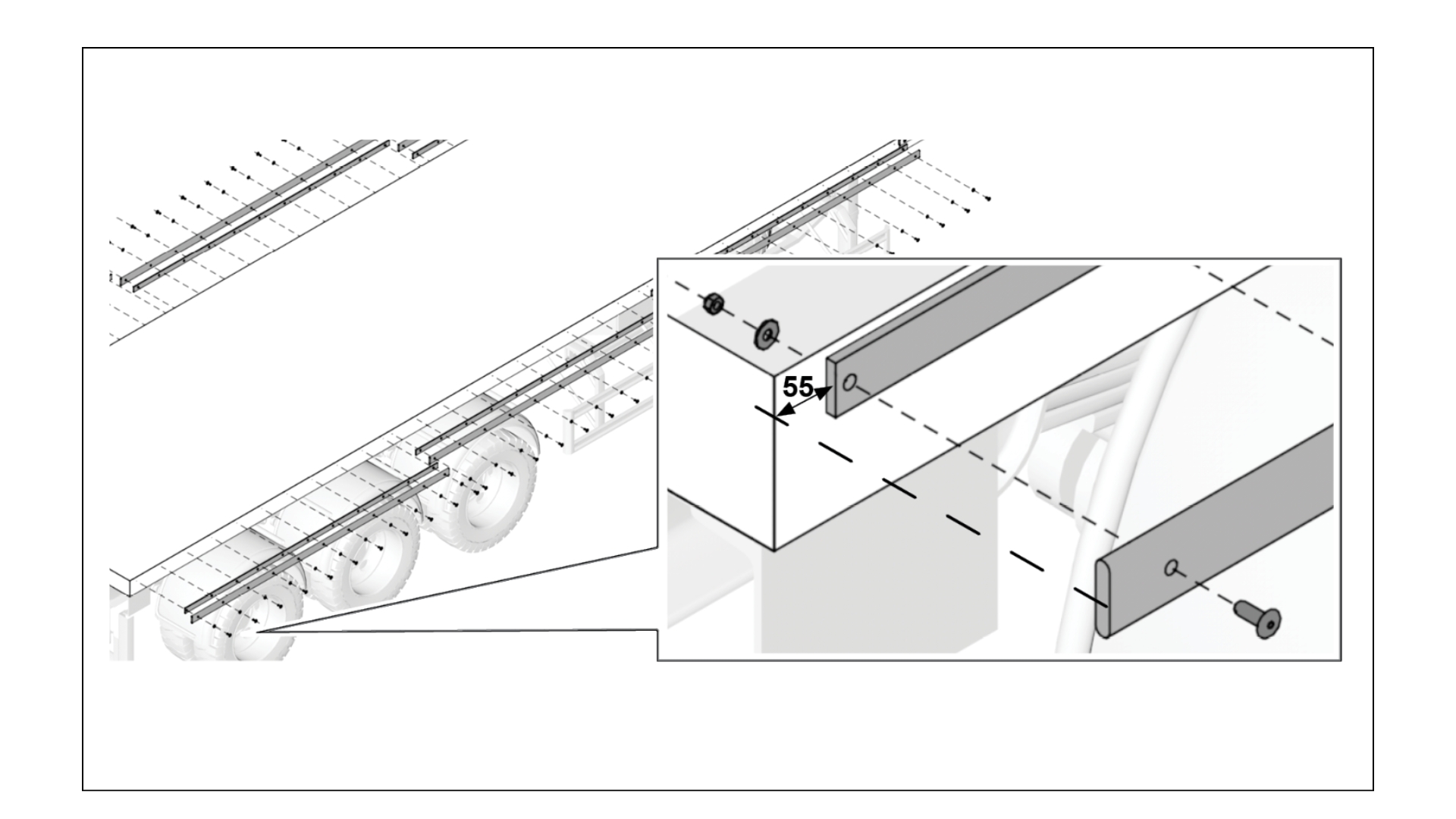 55