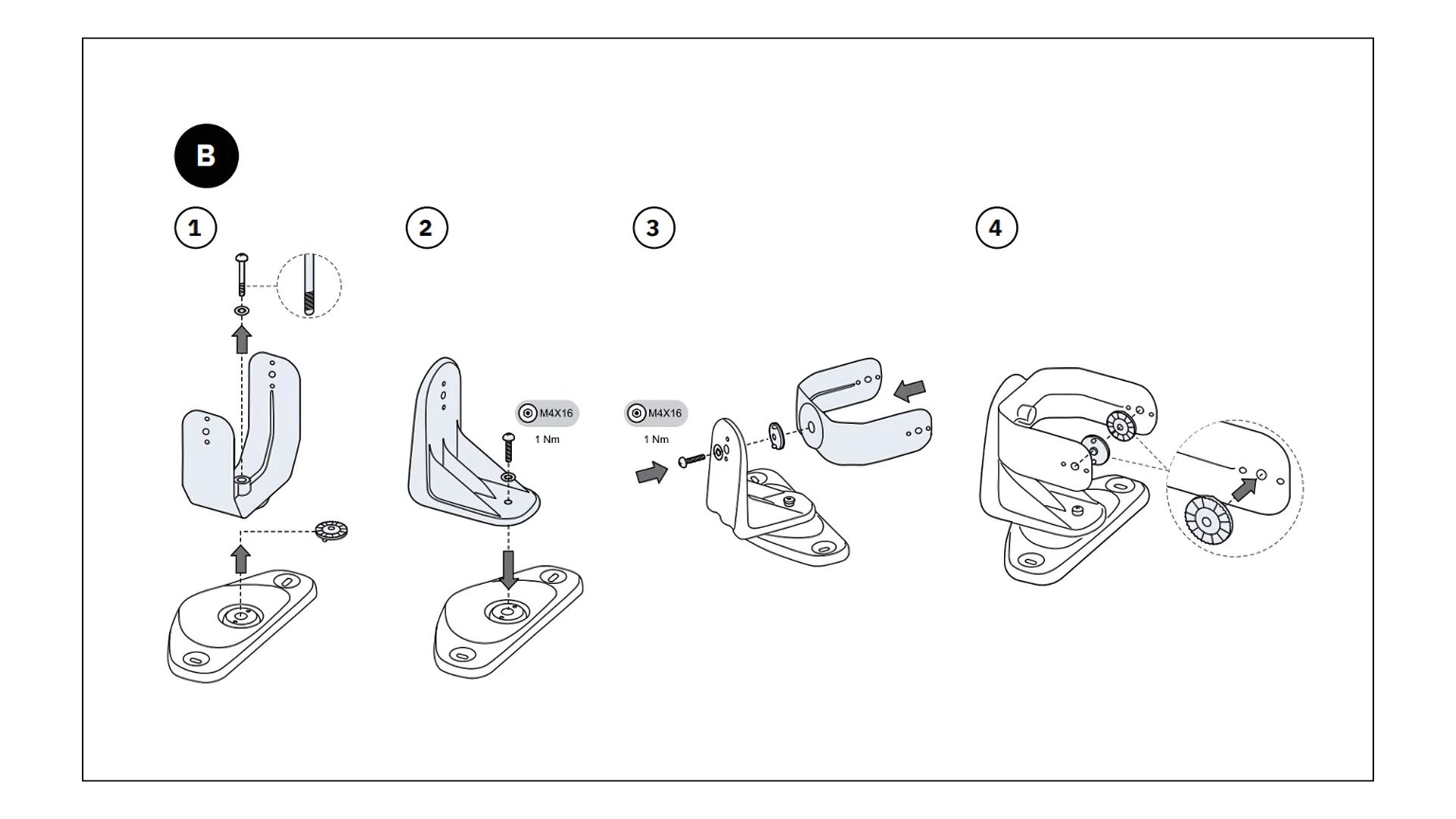 B

1

2

M4X16
1 Nm

3

M4X16
1 Nm

4