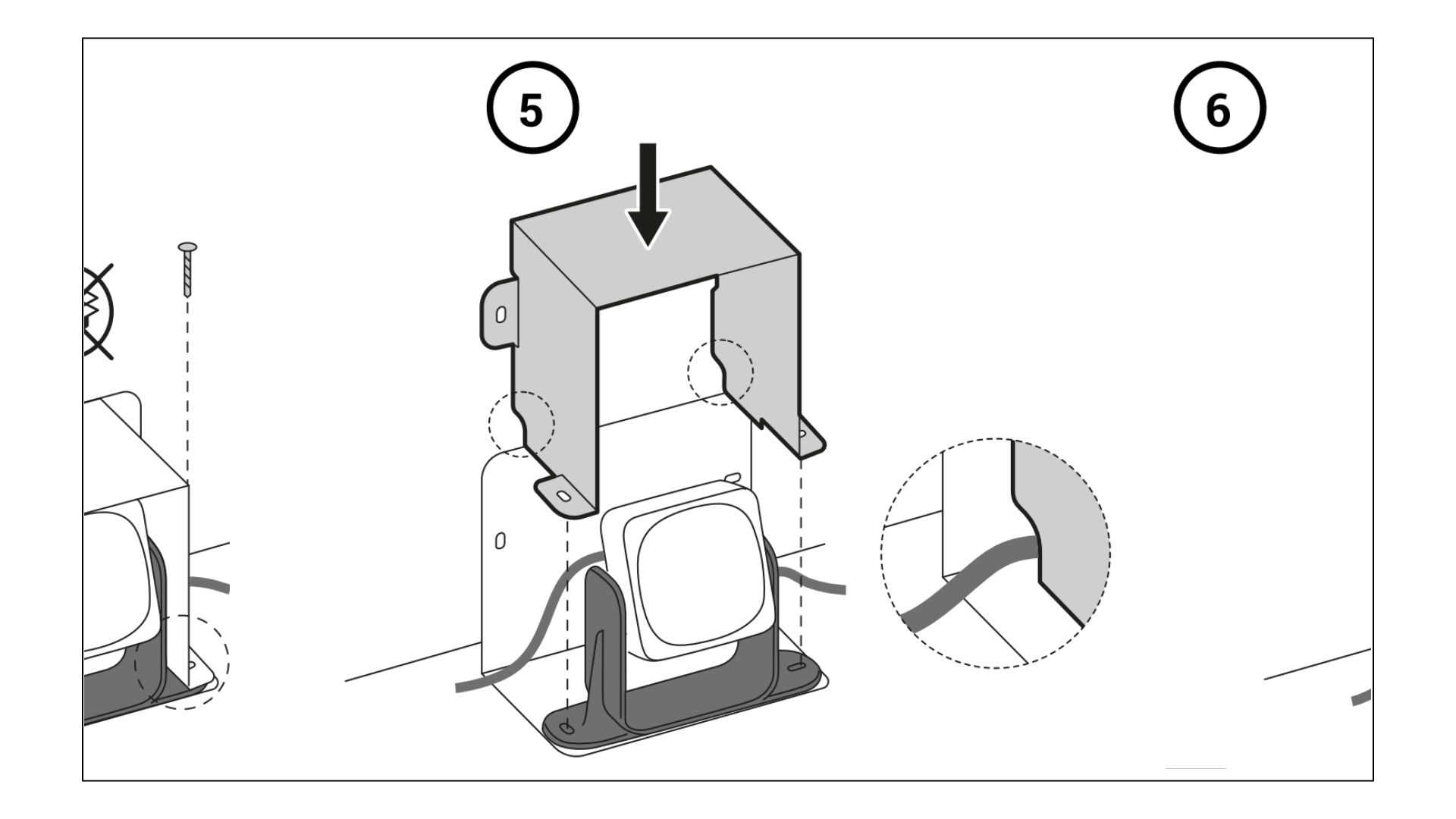 5

6